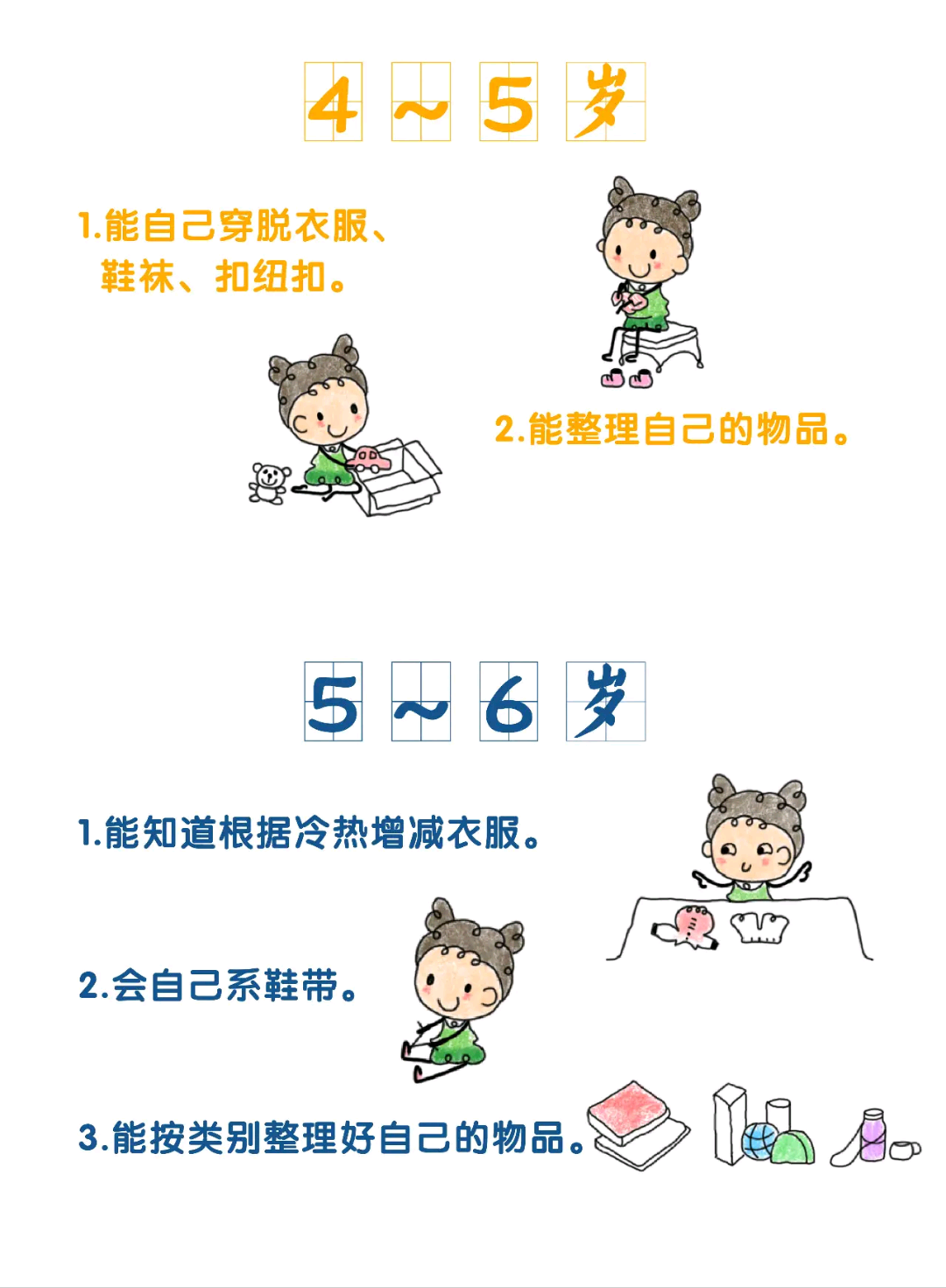 4～5岁

1.能自己穿脱衣服、鞋袜、扣纽扣。

2.能整理自己的物品。

5～6岁

1.能知道根据冷热增减衣服。

2.会自己系鞋带。

3.能按类别整理好自己的物品。