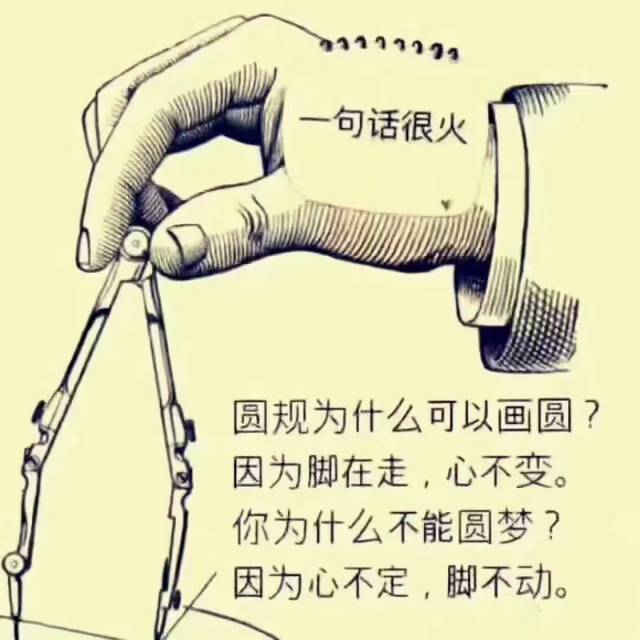 一句话很火

圆规为什么可以画圆？
因为脚在走，心不变。
你为什么不能圆梦？
因为心不定，脚不动。