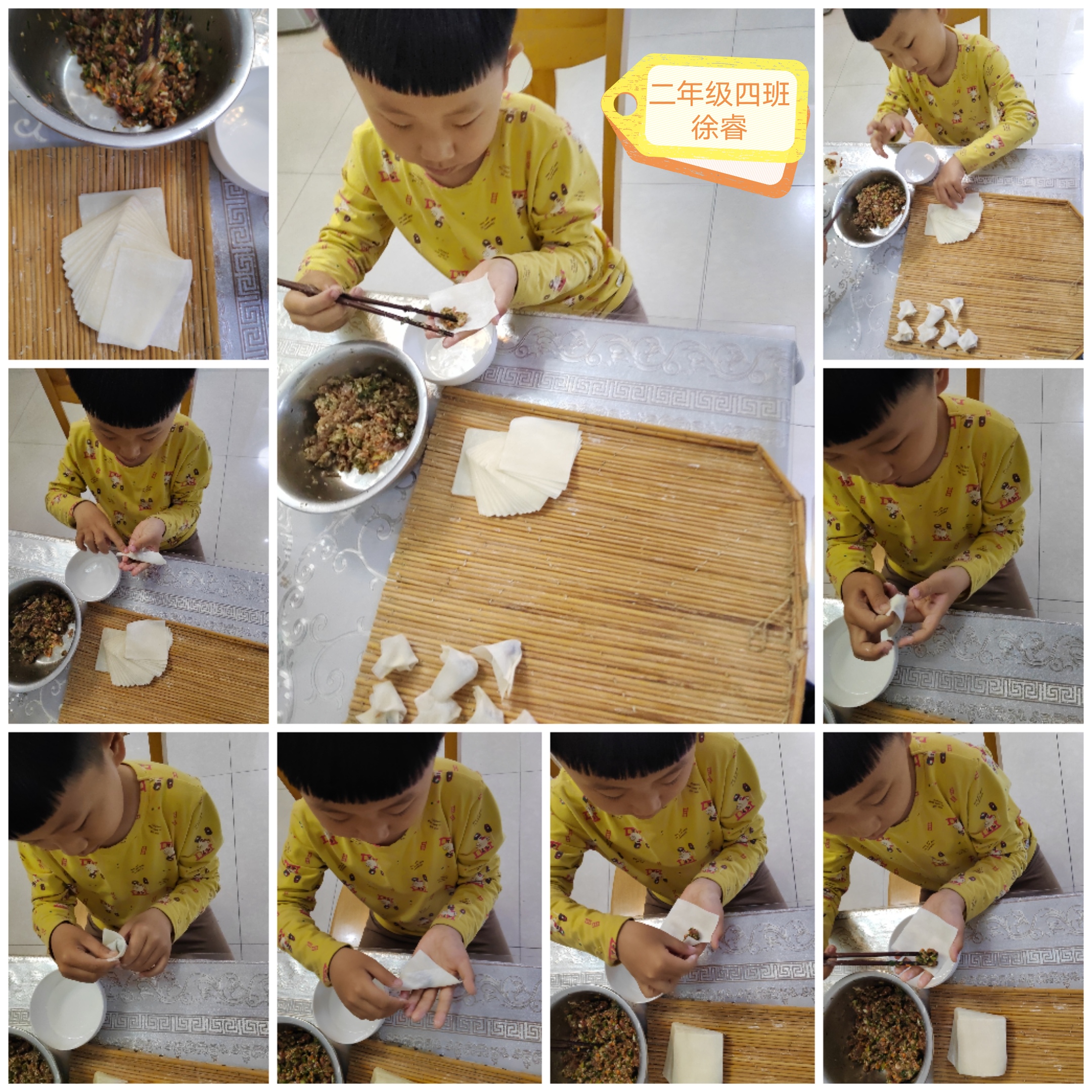 二年级四班
徐睿