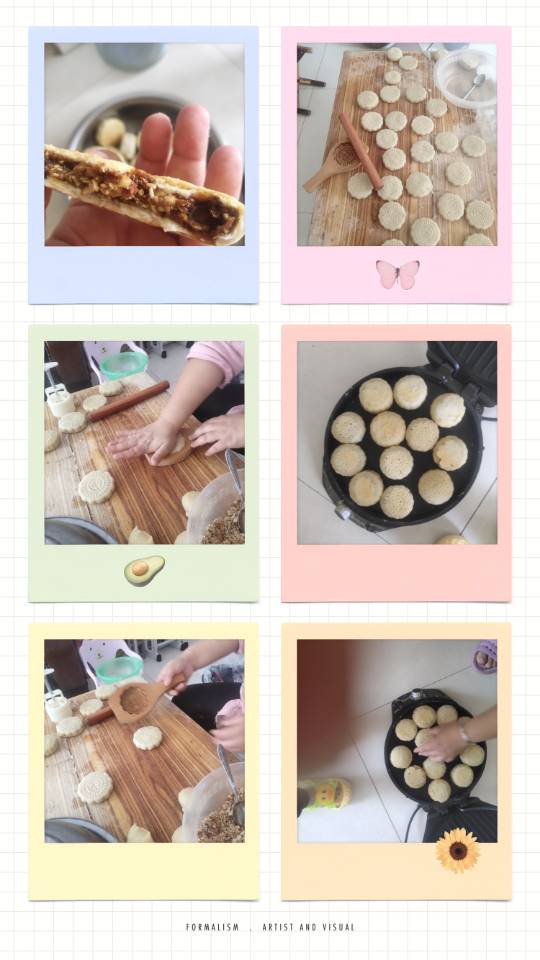 FORMALISM . ARTIST AND VISUAL