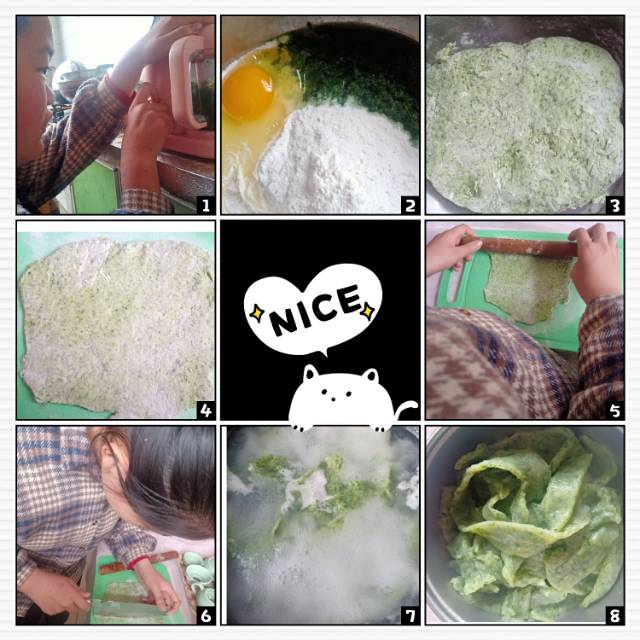 1
2
3
4
NICE
5
6
7
8