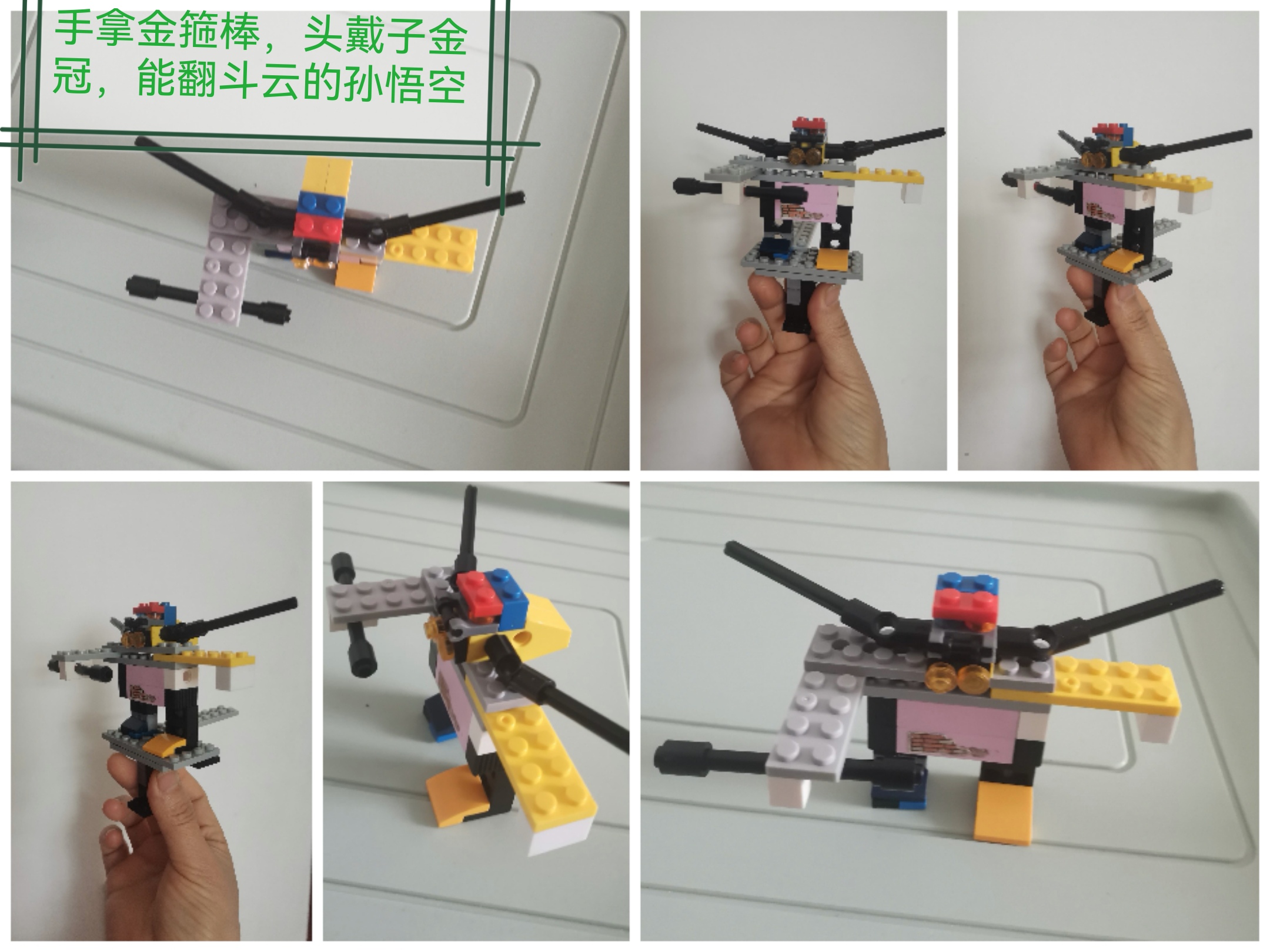 手拿金箍棒，头戴子金冠，能翻斗云的孙悟空