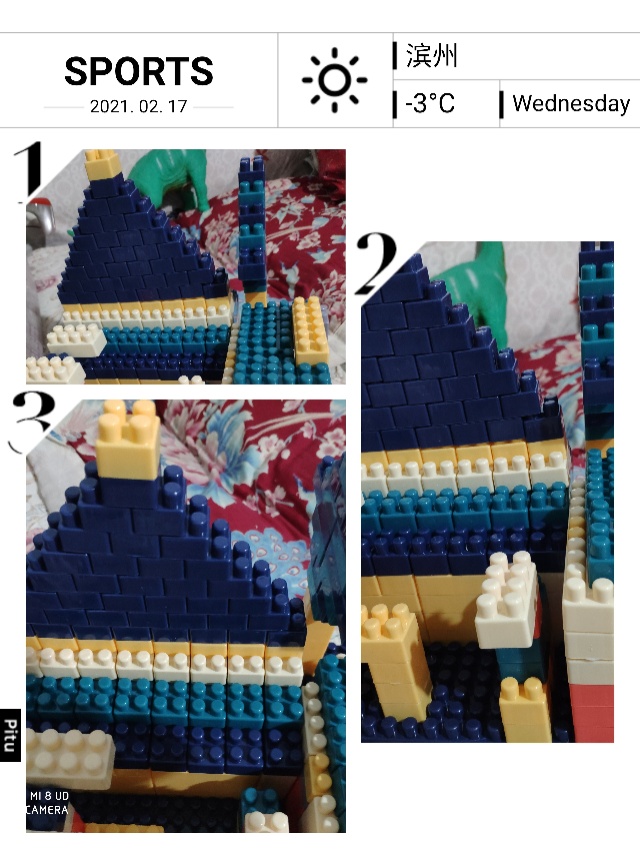 SPORTS
2021. 02. 17

滨州
-3°C
Wednesday

1
2
3

Pitu

MI 8 UD
CAMERA